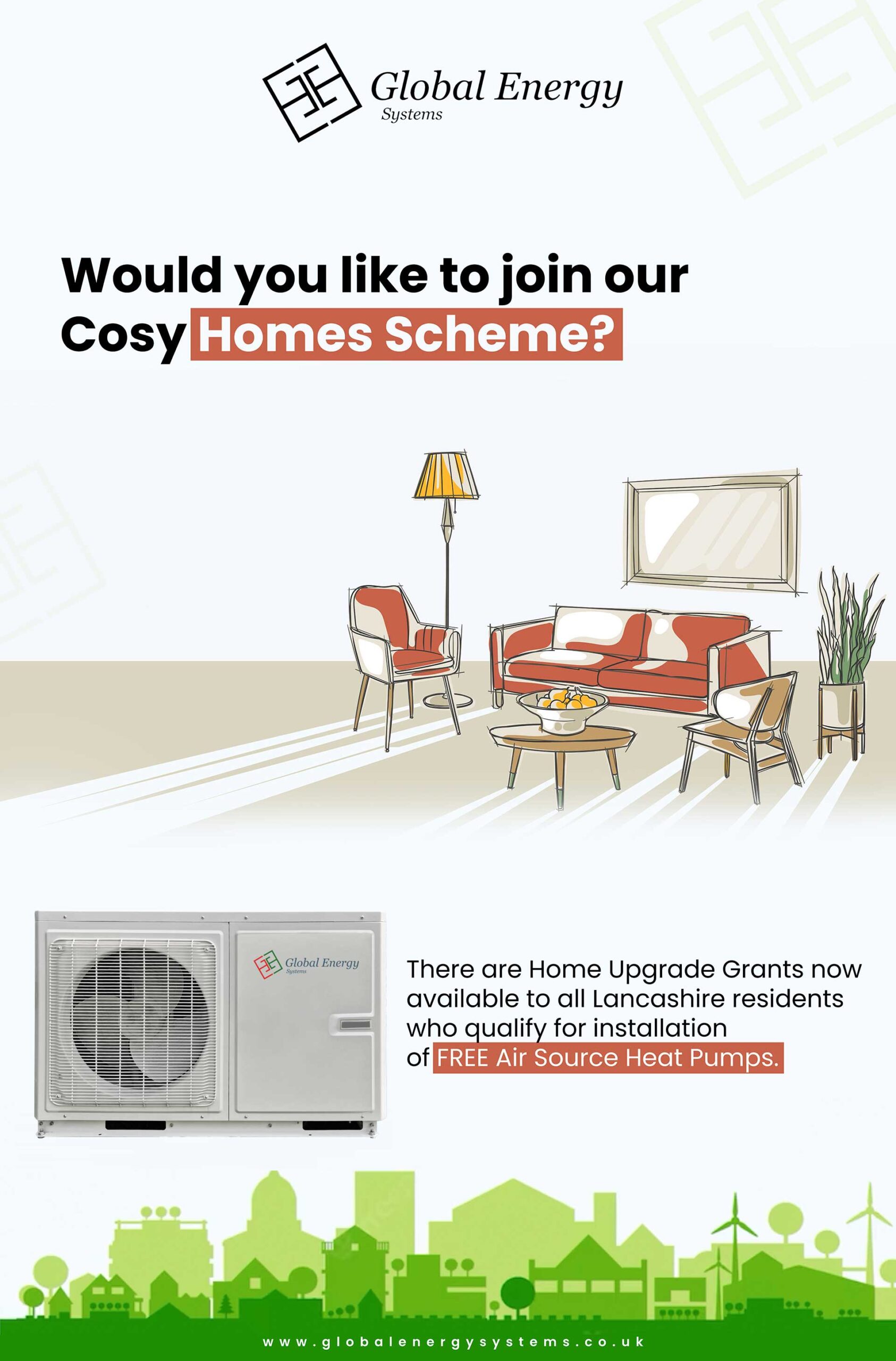 Global Energy
Systems

Would you like to join our Cosy Homes Scheme?

Global Energy
Systems

There are Home Upgrade Grants now available to all Lancashire residents who qualify for installation of FREE Air Source Heat Pumps.

www.globalenergysystems.co.uk